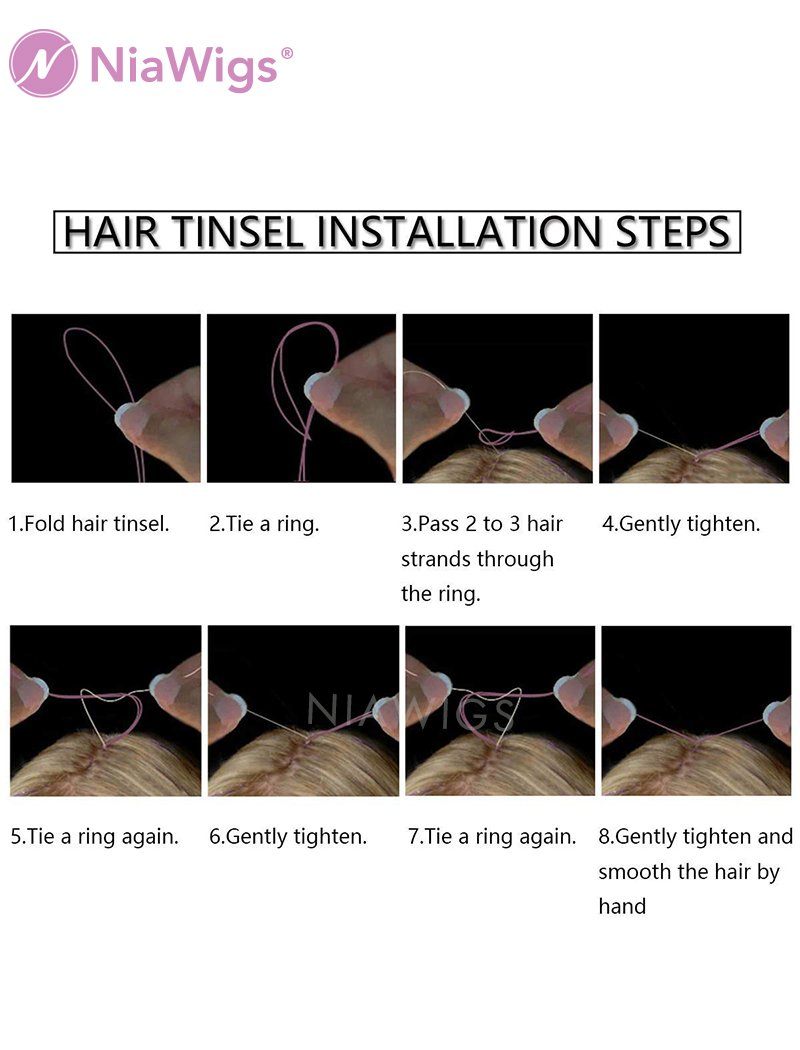 NiaWigs®

HAIR TINSEL INSTALLATION STEPS

1.Fold hair tinsel.

2.Tie a ring.

3.Pass 2 to 3 hair strands through the ring.

4.Gently tighten.

NIAWIGS

5.Tie a ring again.

6.Gently tighten.

7.Tie a ring again.

8.Gently tighten and smooth the hair by hand