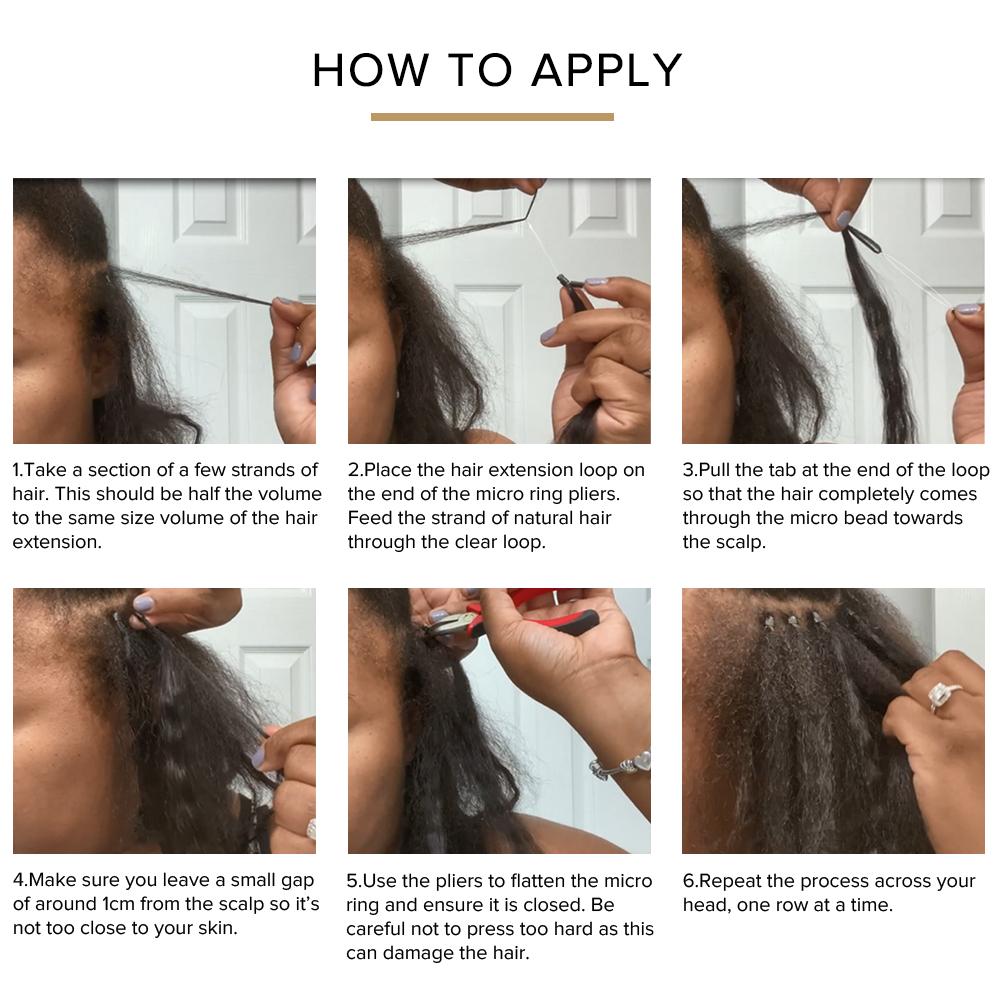 HOW TO APPLY

1.Take a section of a few strands of hair. This should be half the volume to the same size volume of the hair extension.

2.Place the hair extension loop on the end of the micro ring pliers. Feed the strand of natural hair through the clear loop.

3.Pull the tab at the end of the loop so that the hair completely comes through the micro bead towards the scalp.

4.Make sure you leave a small gap of around 1cm from the scalp so it's not too close to your skin.

5.Use the pliers to flatten the micro ring and ensure it is closed. Be careful not to press too hard as this can damage the hair.

6.Repeat the process across your head, one row at a time.